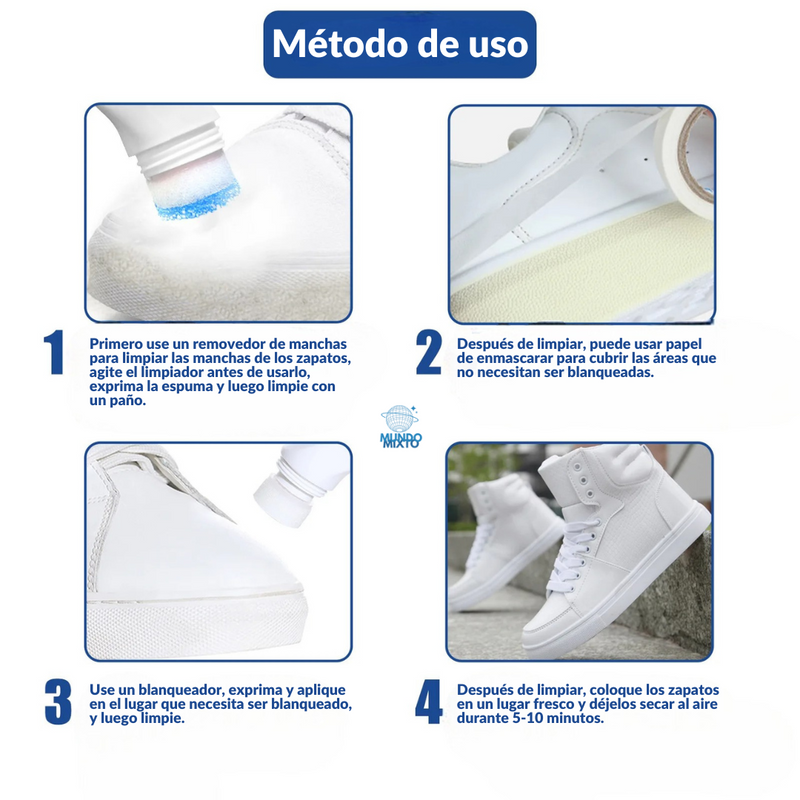 Método de uso

1 Primero use un removedor de manchas para limpiar las manchas de los zapatos, agite el limpiador antes de usarlo, exprima la espuma y luego limpie con un paño.

2 Después de limpiar, puede usar papel de enmascarar para cubrir las áreas que no necesitan ser blanqueadas.

MUNDO MIXTO

3 Use un blanqueador, exprima y aplique en el lugar que necesita ser blanqueado, y luego limpie.

4 Después de limpiar, coloque los zapatos en un lugar fresco y déjelos secar al aire durante 5-10 minutos.